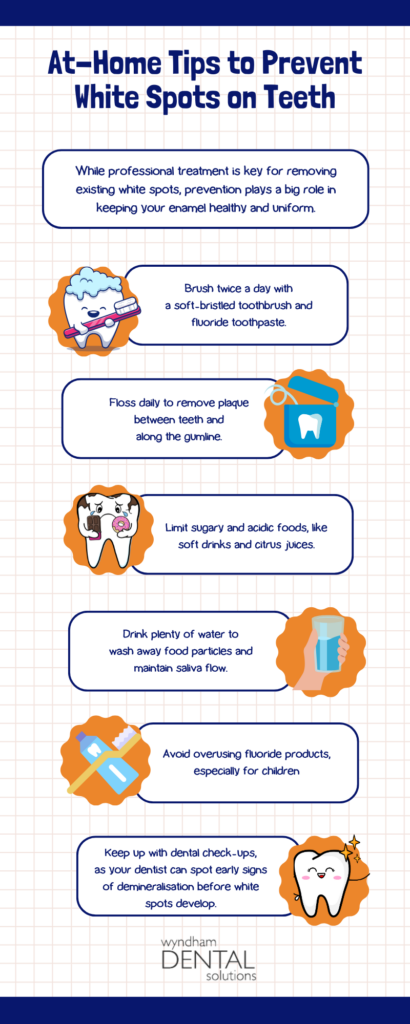 At-Home Tips to Prevent White Spots on Teeth

While professional treatment is key for removing existing white spots, prevention plays a big role in keeping your enamel healthy and uniform.

Brush twice a day with a soft-bristled toothbrush and fluoride toothpaste.

Floss daily to remove plaque between teeth and along the gumline.

Limit sugary and acidic foods, like soft drinks and citrus juices.

Drink plenty of water to wash away food particles and maintain saliva flow.

Avoid overusing fluoride products, especially for children

Keep up with dental check-ups, as your dentist can spot early signs of demineralisation before white spots develop.

wyndham DENTAL solutions